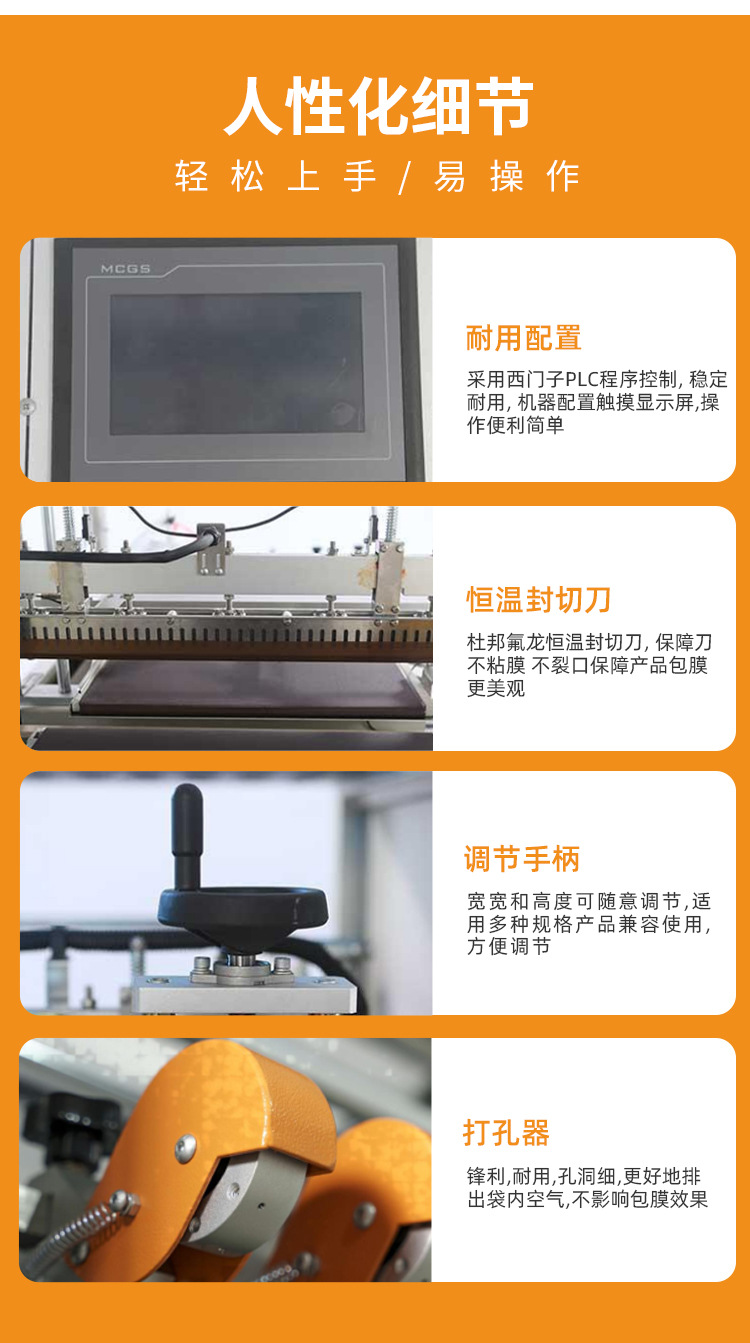 人性化细节

轻松上手/易操作

MCGS

耐用配置

采用西门子PLC程序控制, 稳定耐用, 机器配置触摸显示屏,操作便利简单

恒温封切刀

杜邦氟龙恒温封切刀, 保障刀不粘膜 不裂口保障产品包膜更美观

调节手柄

宽宽和高度可随意调节,适用多种规格产品兼容使用,方便调节

打孔器

锋利,耐用,孔洞细,更好地排出袋内空气,不影响包膜效果