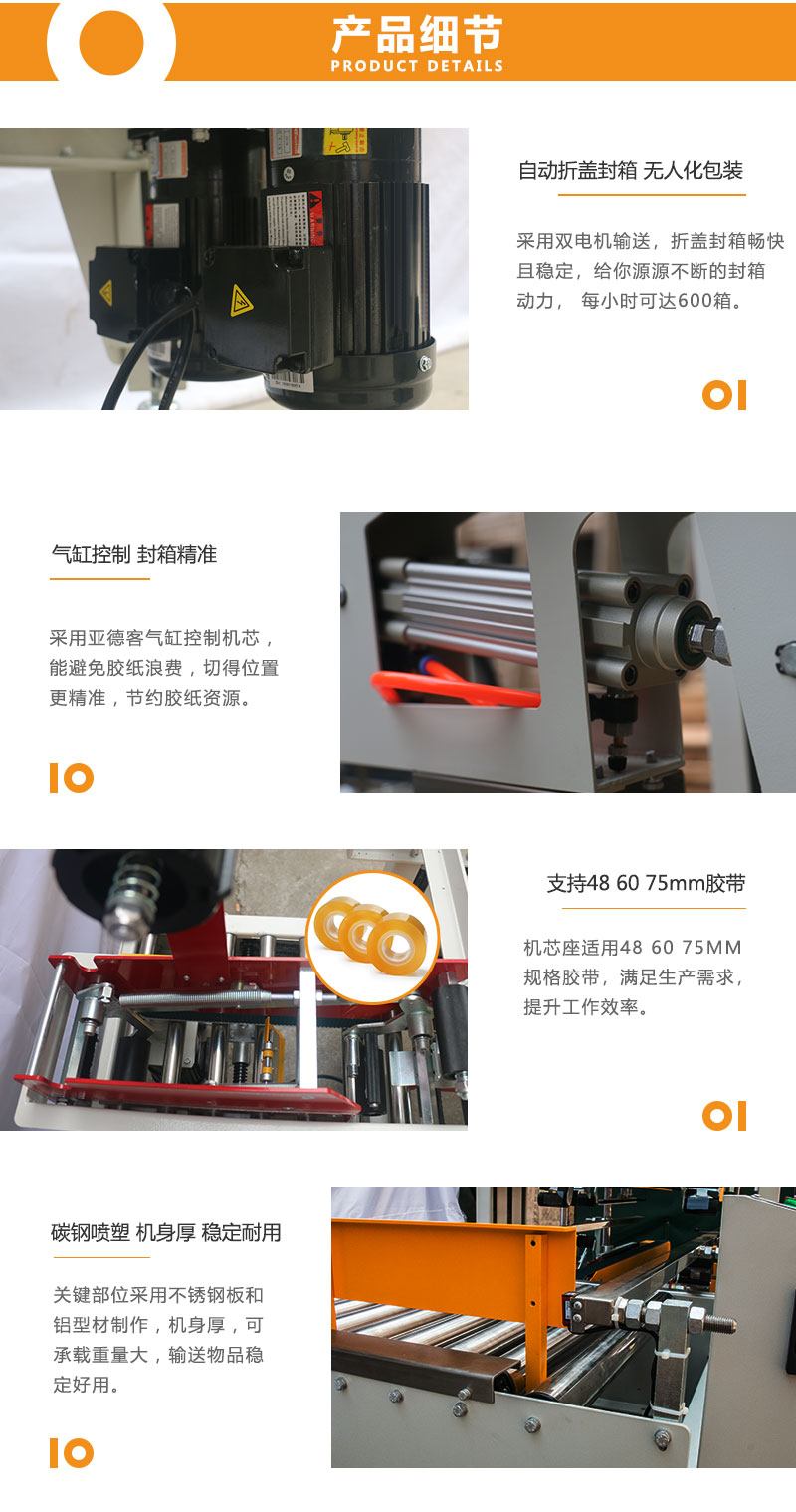 产品细节
PRODUCT DETAILS

自动折盖封箱 无人化包装

采用双电机输送，折盖封箱畅快且稳定，给你源源不断的封箱动力， 每小时可达600箱。

01

气缸控制 封箱精准

采用亚德客气缸控制机芯，能避免胶纸浪费，切得位置更精准，节约胶纸资源。

10

支持48 60 75mm胶带

机芯座适用48 60 75MM规格胶带，满足生产需求，提升工作效率。

01

碳钢喷塑 机身厚 稳定耐用

关键部位采用不锈钢板和铝型材制作，机身厚，可承载重量大，输送物品稳定好用。

10